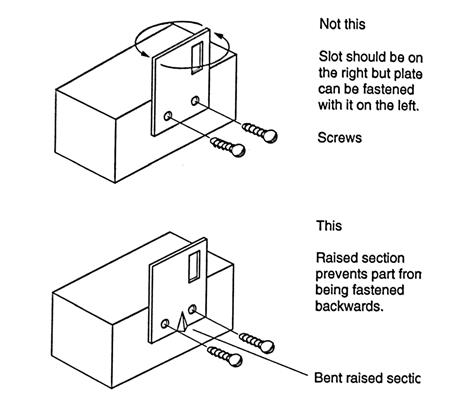 Not this

Slot should be on the right but plate can be fastened with it on the left.

Screws

This

Raised section prevents part fron being fastened backwards.

Bent raised sectic